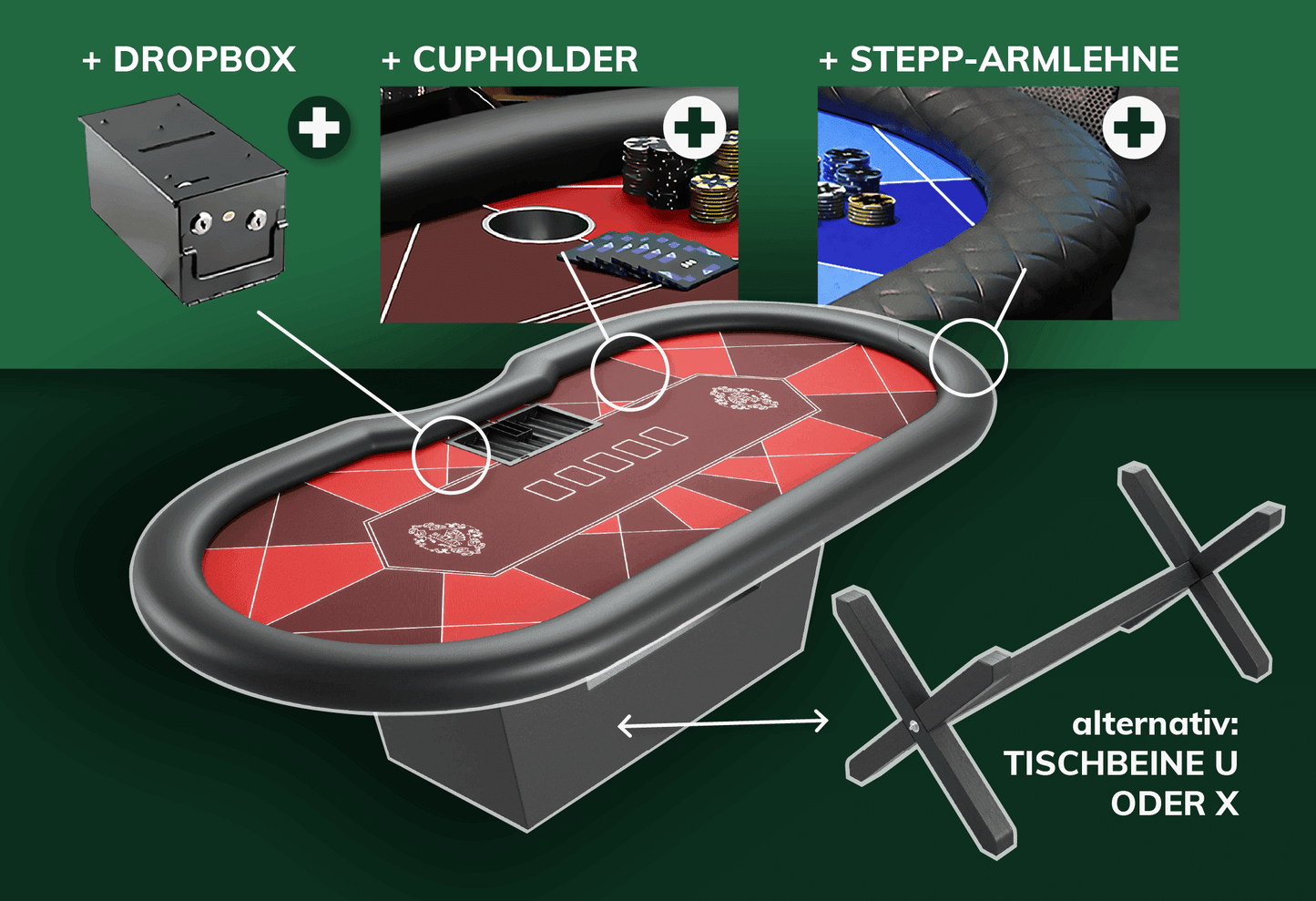 + DROPBOX

+ CUPHOLDER

+ STEPP-ARMLEHNE

alternativ:
TISCHBEINE U
ODER X